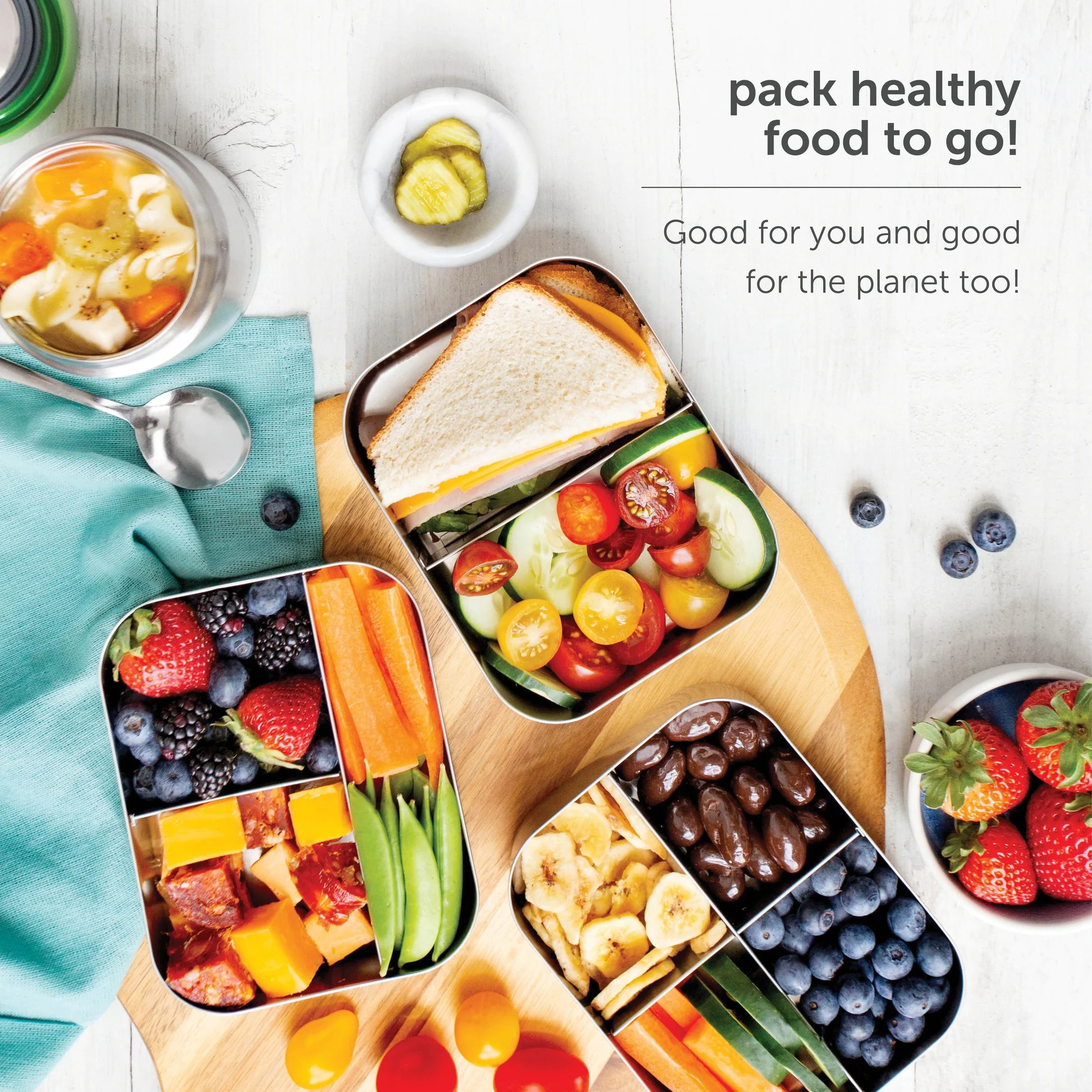 pack healthy food to go!

Good for you and good for the planet too!