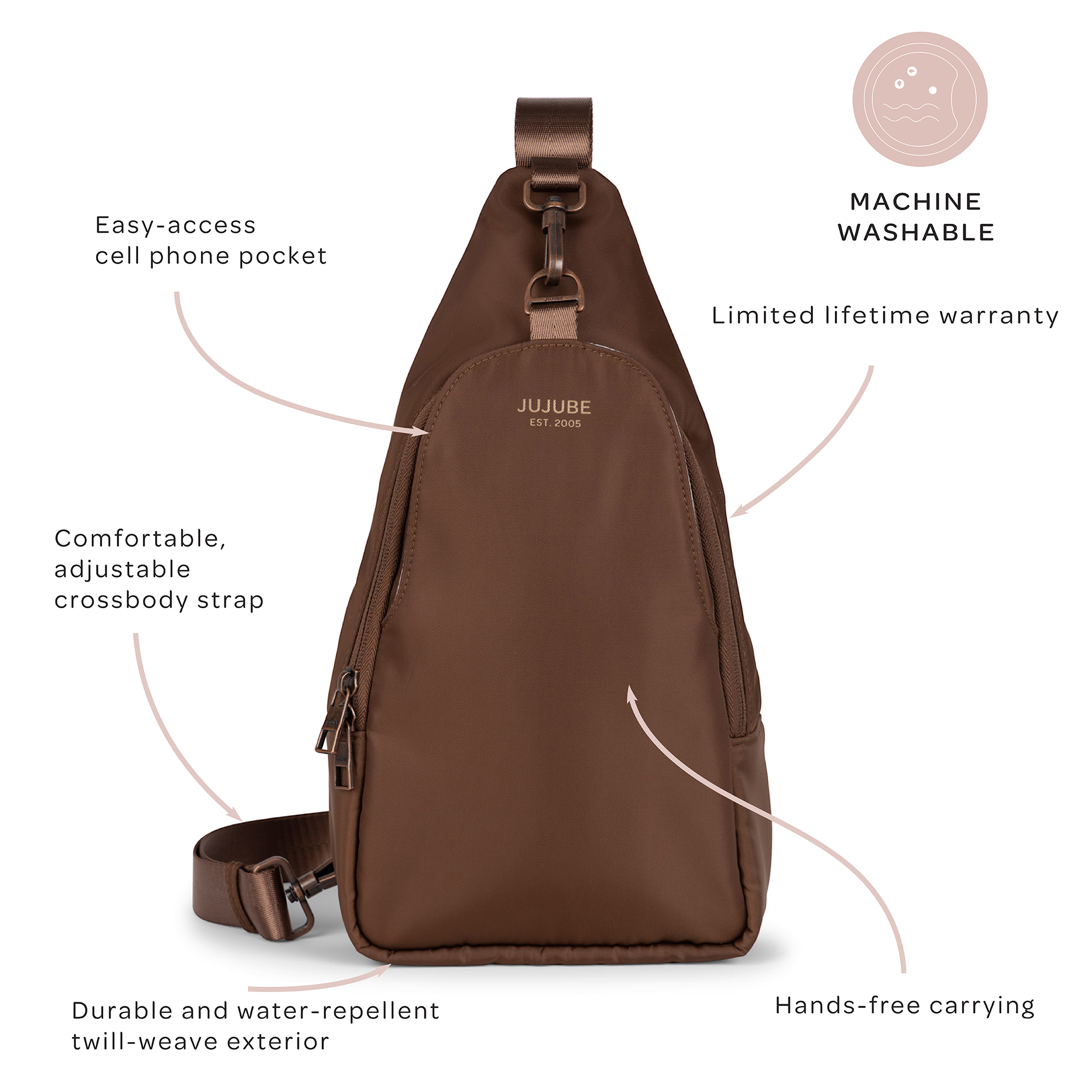 MACHINE WASHABLE

Easy-access cell phone pocket

Limited lifetime warranty

JUJUBE
EST. 2005

Comfortable, adjustable crossbody strap

Durable and water-repellent twill-weave exterior

Hands-free carrying